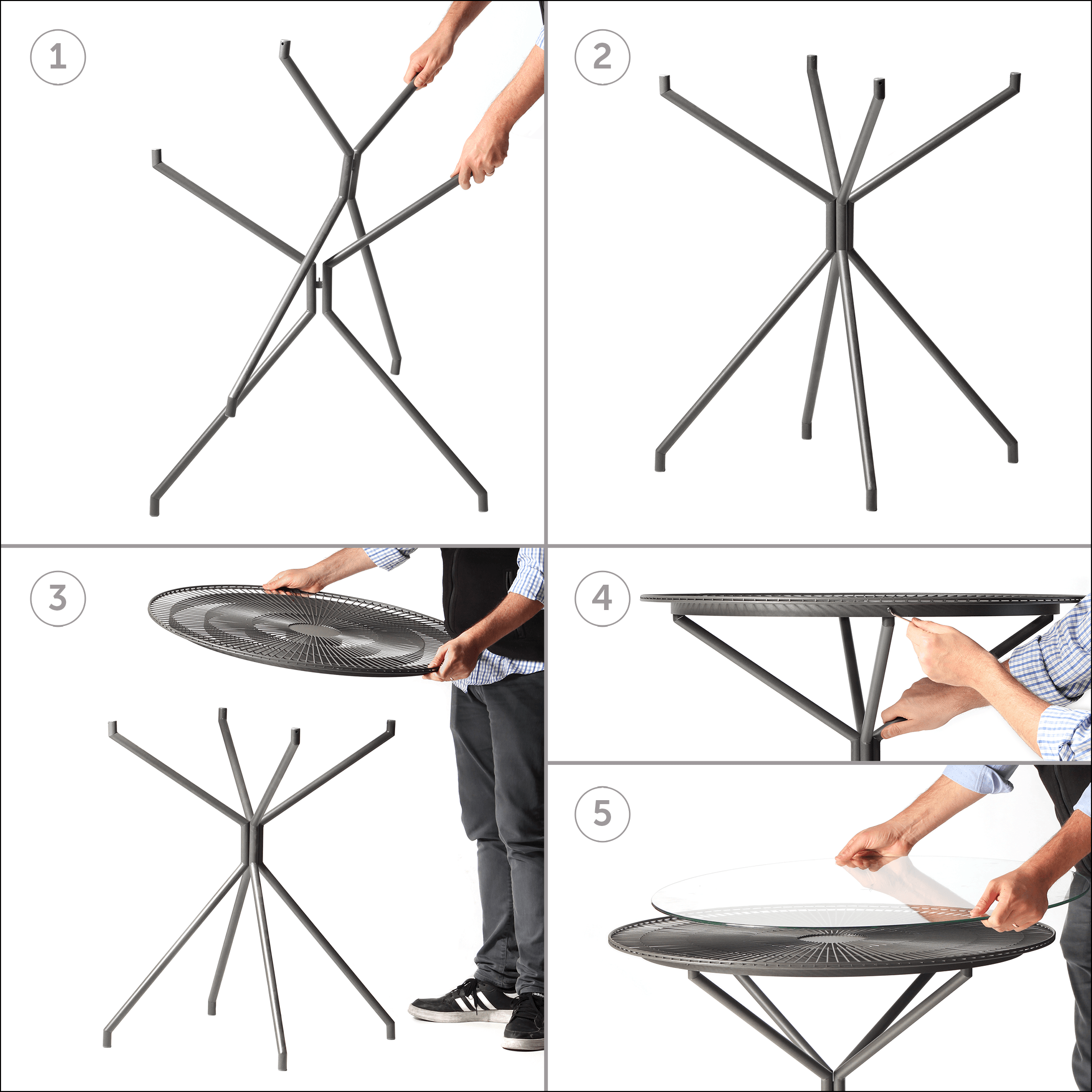 1

2

3

4

5